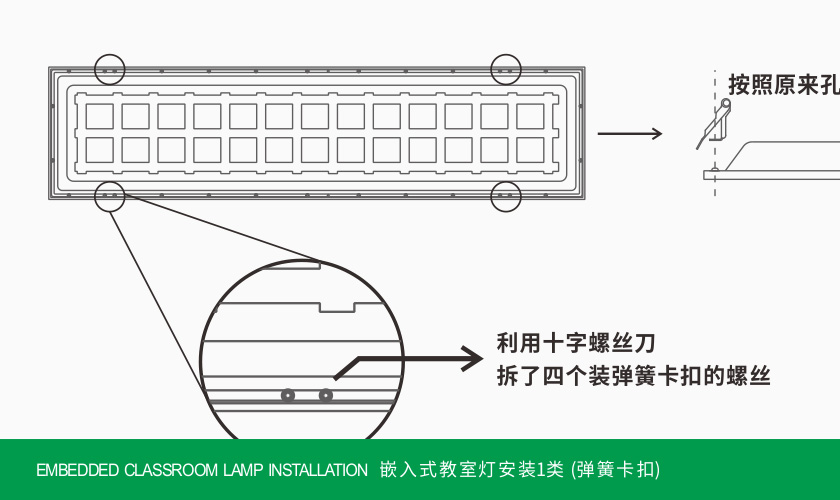 按照原来孔

利用十字螺丝刀
拆了四个装弹簧卡扣的螺丝

EMBEDDED CLASSROOM LAMP INSTALLATION 嵌入式教室灯安装1类 (弹簧卡扣)