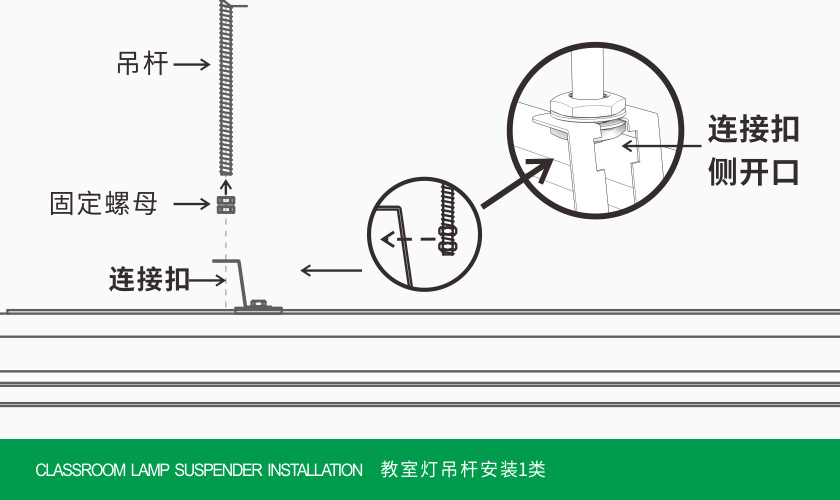 吊杆

固定螺母

连接扣

连接扣
侧开口

CLASSROOM LAMP SUSPENDER INSTALLATION 教室灯吊杆安装1类