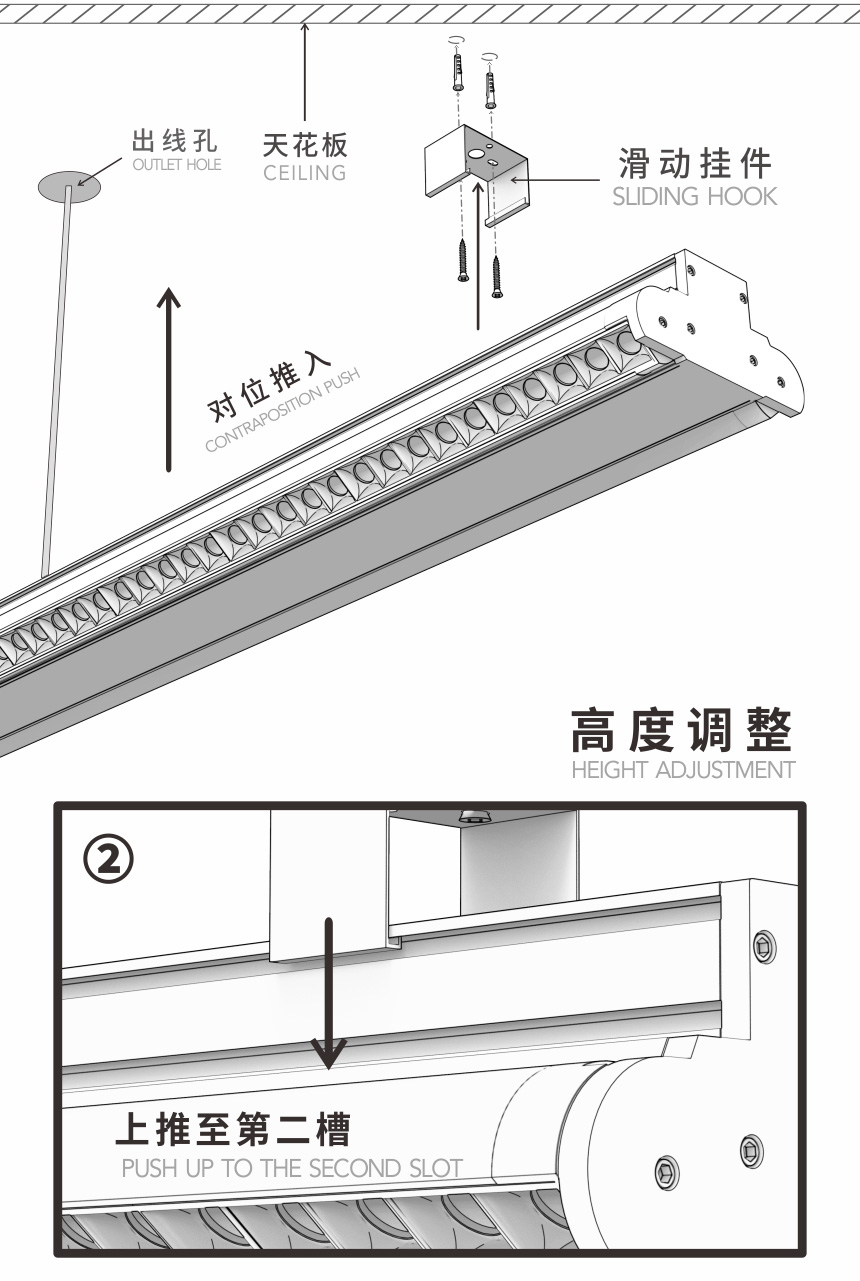 出线孔
OUTLET HOLE

天花板
CEILING

滑动挂件
SLIDING HOOK

对位推入
CONTRAPOSITION PUSH

高度调整
HEIGHT ADJUSTMENT

②

上推至第二槽
PUSH UP TO THE SECOND SLOT