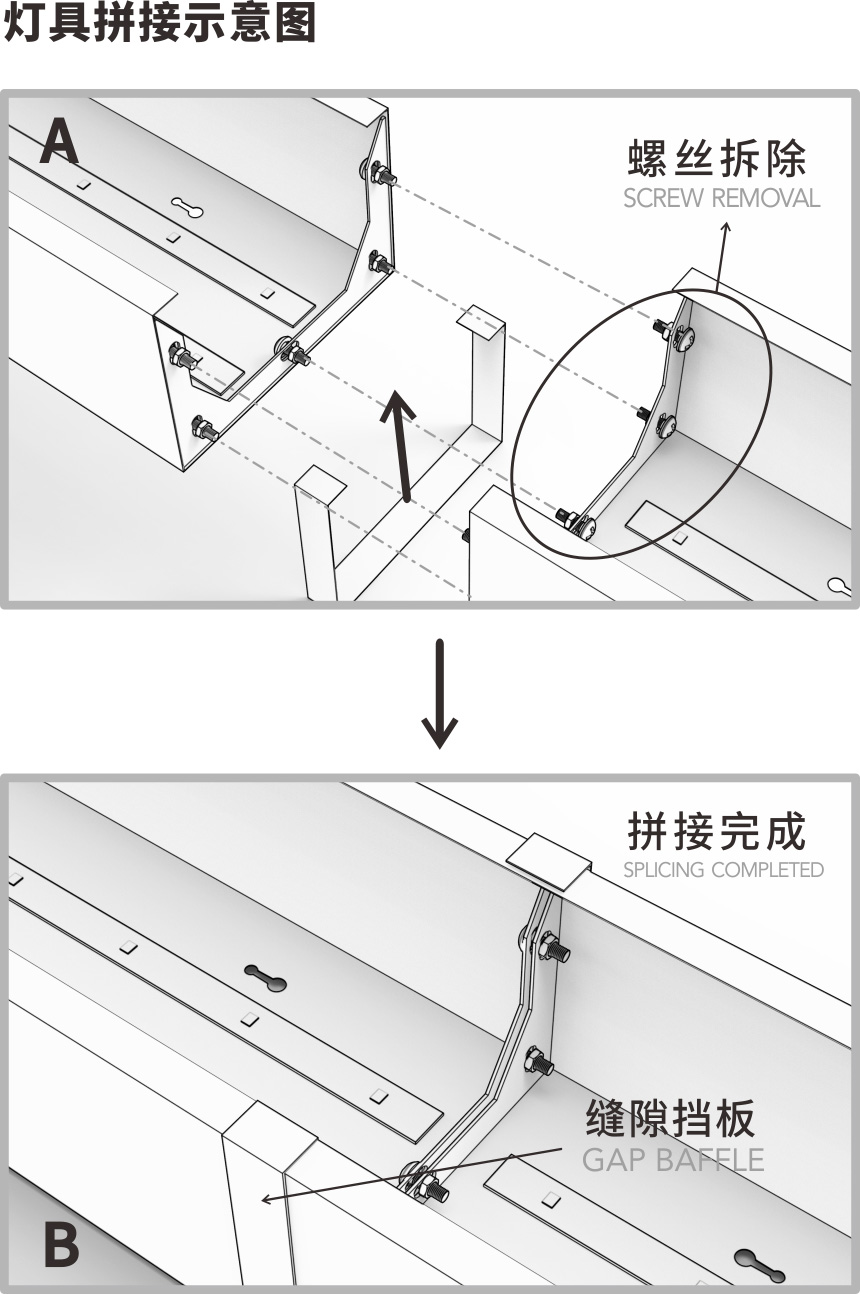 灯具拼接示意图

A

螺丝拆除
SCREW REMOVAL

拼接完成
SPLICING COMPLETED

缝隙挡板
GAP BAFFLE

B