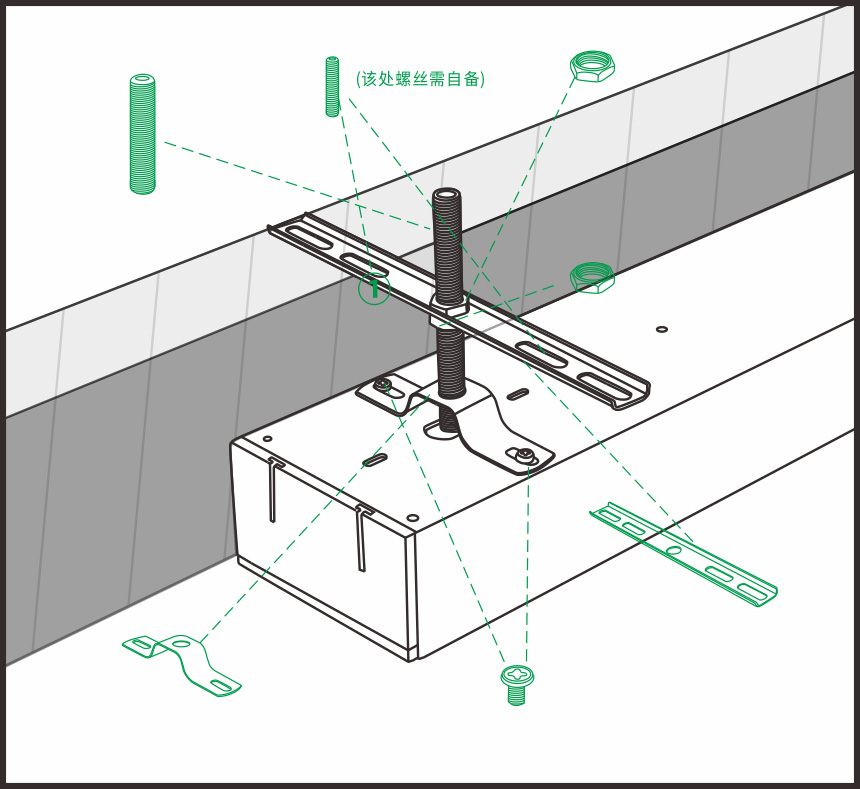 (该处螺丝需自备)

1